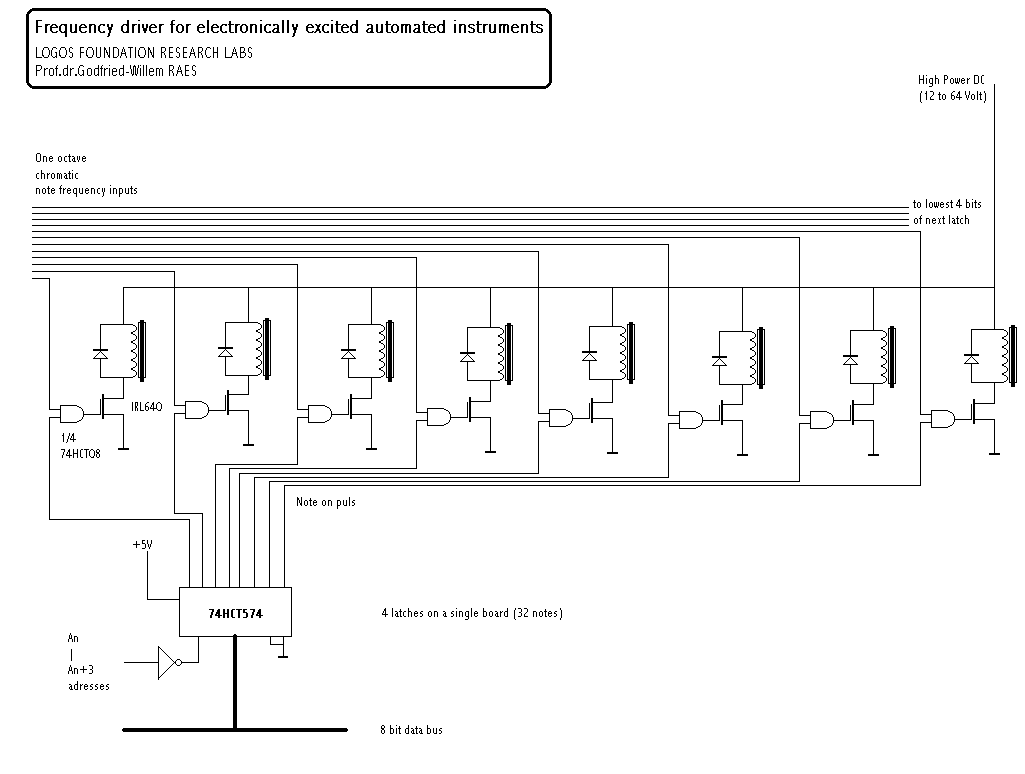 Frequency driver for electronically excited automated instruments
LOGOS FOUNDATION RESEARCH LABS
Prof.dr.Godfried-Willem RAES

High Power DC
(12 to 64 Volt)

One octave
chromatic
note frequency inputs

to lowest 4 bits
of next latch

IRL640

1/4
74HCT08

Note on puls

+5V

74HCT574

4 latches on a single board (32 notes)

An
|
An+3
adresses

8 bit data bus